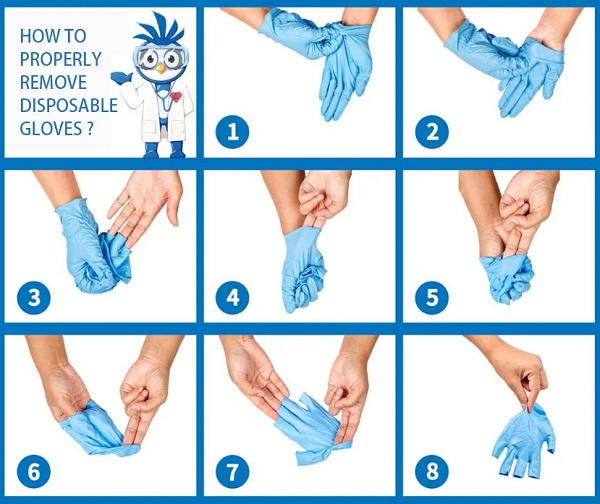 HOW TO PROPERLY REMOVE DISPOSABLE GLOVES ?

1

2

3

4

5

6

7

8